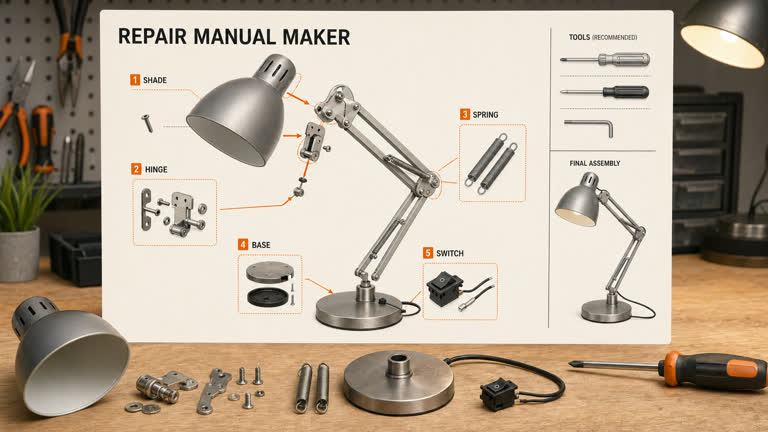 REPAIR MANUAL MAKER

1 SHADE

2 HINGE

3 SPRING

4 BASE

5 SWITCH

TOOLS (RECOMMENDED)

FINAL ASSEMBLY