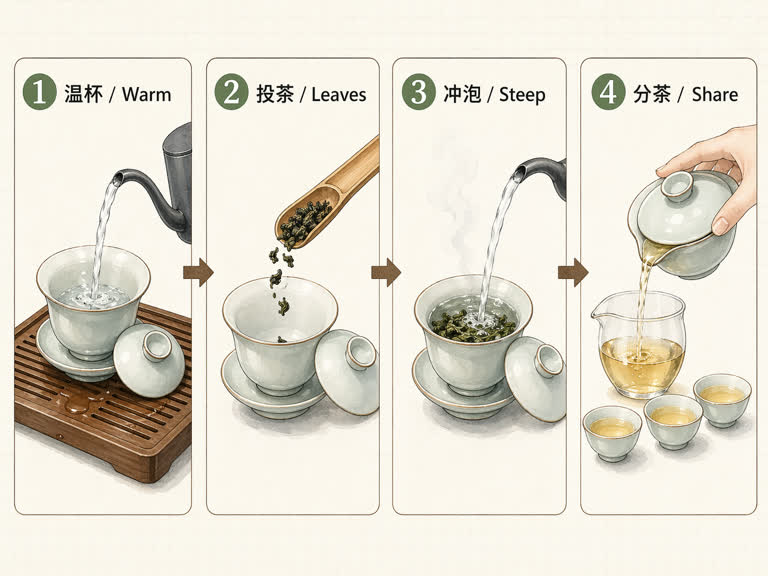 1 温杯 / Warm

2 投茶 / Leaves

3 冲泡 / Steep

4 分茶 / Share