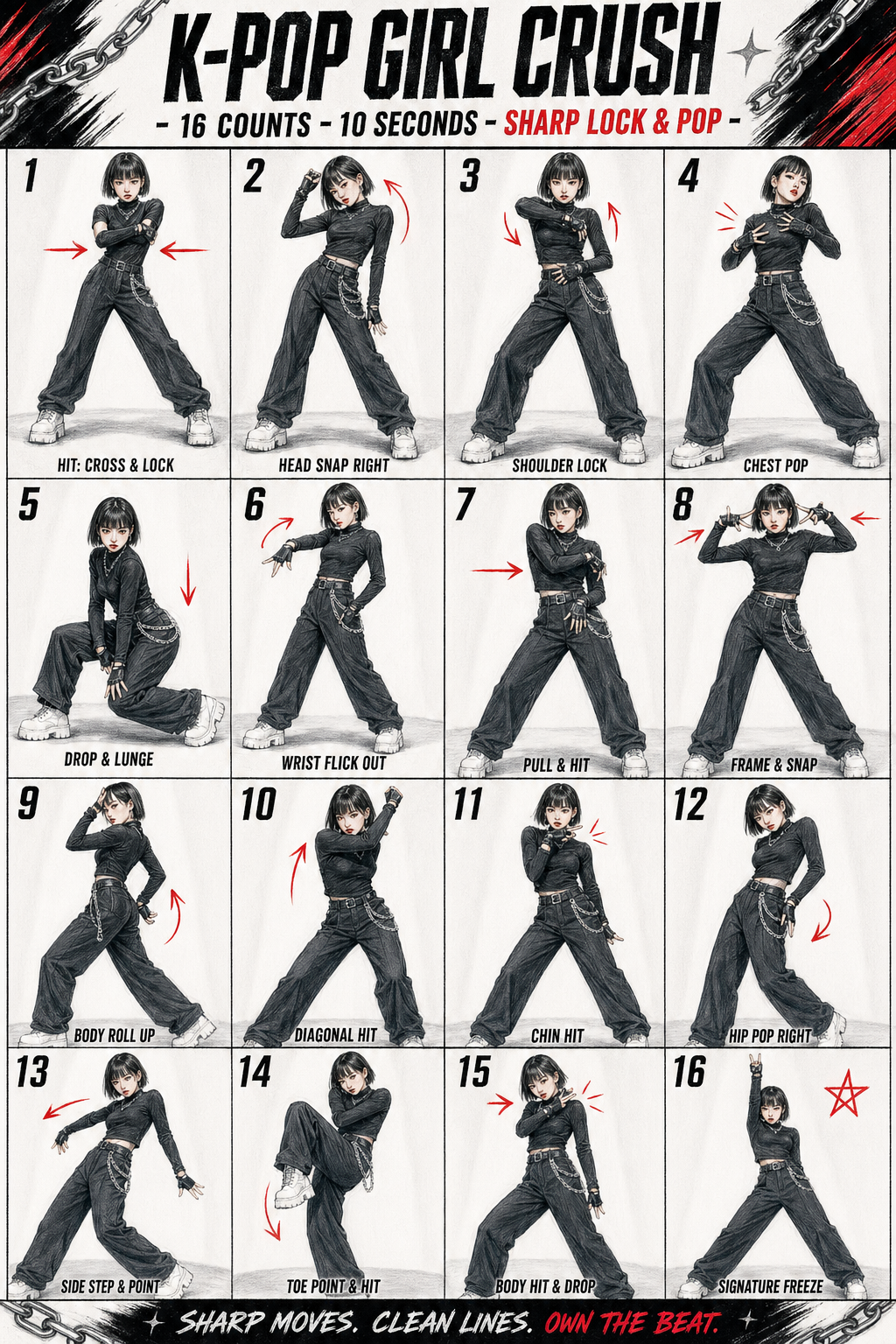 K-POP GIRL CRUSH

- 16 COUNTS - 10 SECONDS - SHARP LOCK & POP -

1
HIT: CROSS & LOCK

2
HEAD SNAP RIGHT

3
SHOULDER LOCK

4
CHEST POP

5
DROP & LUNGE

6
WRIST FLICK OUT

7
PULL & HIT

8
FRAME & SNAP

9
BODY ROLL UP

10
DIAGONAL HIT

11
CHIN HIT

12
HIP POP RIGHT

13
SIDE STEP & POINT

14
TOE POINT & HIT

15
BODY HIT & DROP

16
SIGNATURE FREEZE

SHARP MOVES. CLEAN LINES. OWN THE BEAT.